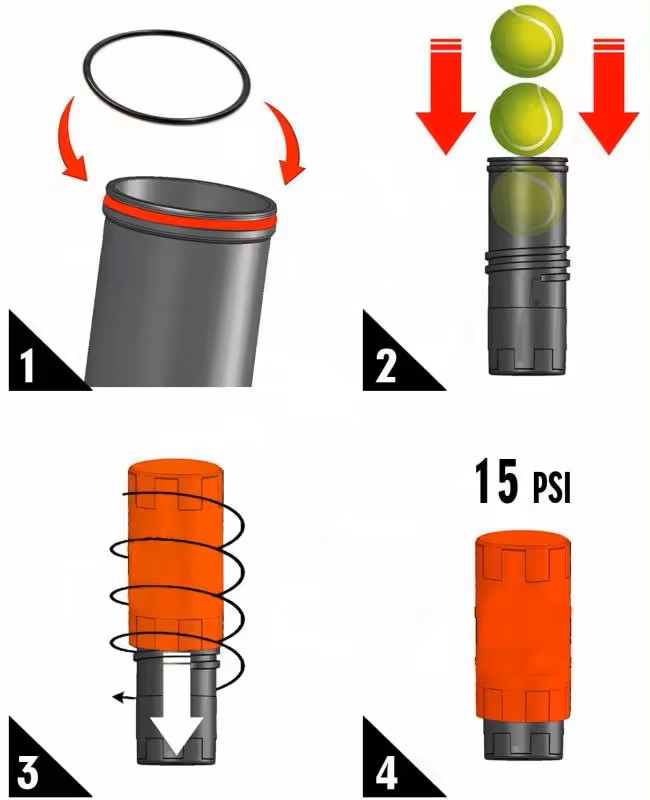 1

2

3

15 PSI

4